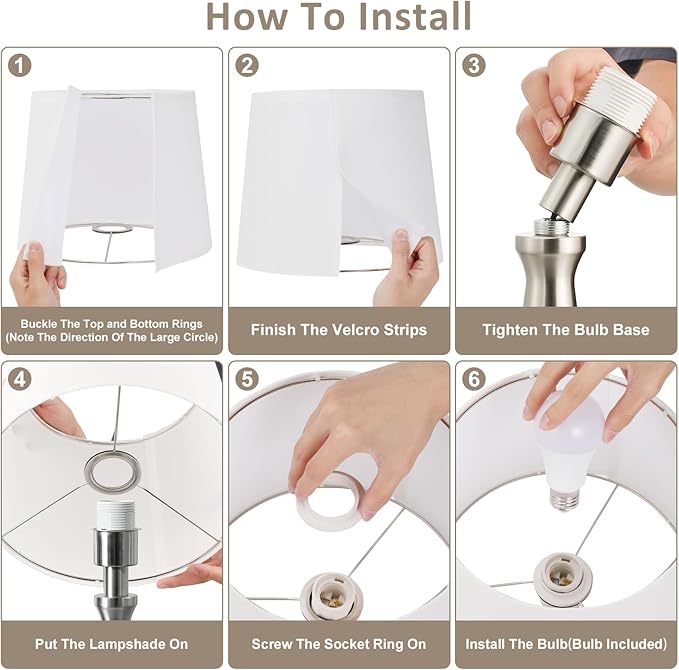 How To Install

1
Buckle The Top and Bottom Rings
(Note The Direction Of The Large Circle)

2
Finish The Velcro Strips

3
Tighten The Bulb Base

4
Put The Lampshade On

5
Screw The Socket Ring On

6
Install The Bulb(Bulb Included)