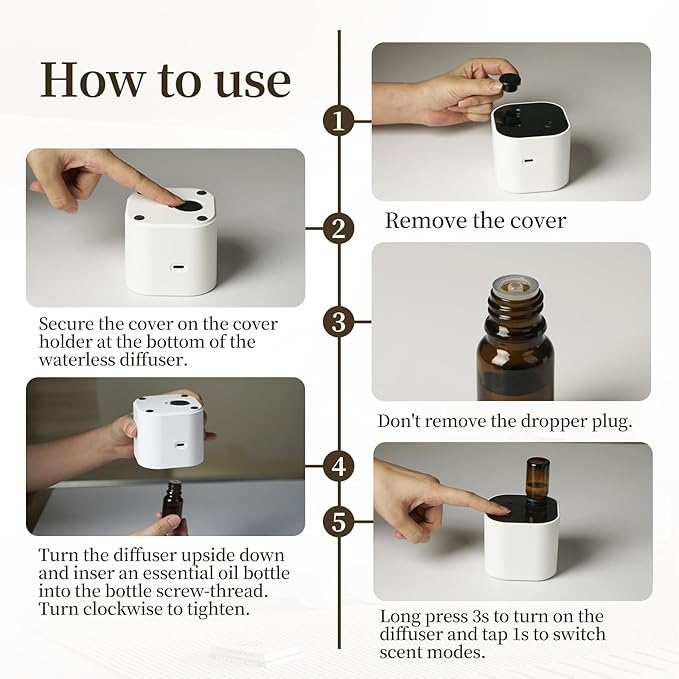 How to use

1

Remove the cover

2

Secure the cover on the cover holder at the bottom of the waterless diffuser.

3

Don't remove the dropper plug.

4

Turn the diffuser upside down and inser an essential oil bottle into the bottle screw-thread. Turn clockwise to tighten.

5

Long press 3s to turn on the diffuser and tap 1s to switch scent modes.