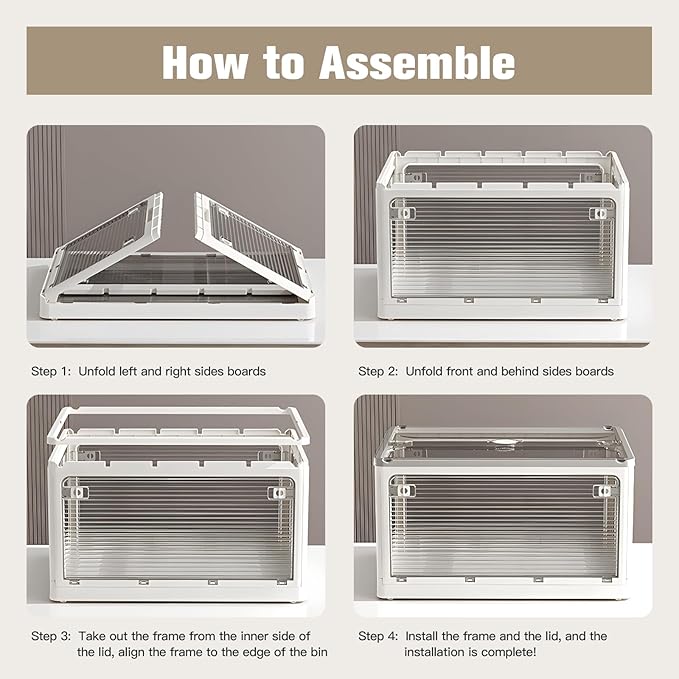 How to Assemble

Step 1: Unfold left and right sides boards

Step 2: Unfold front and behind sides boards

Step 3: Take out the frame from the inner side of the lid, align the frame to the edge of the bin

Step 4: Install the frame and the lid, and the installation is complete!