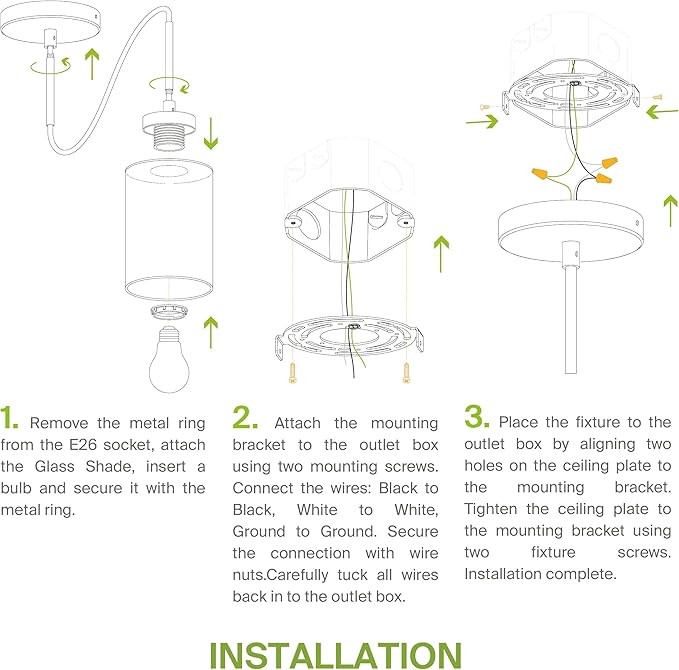 1. Remove the metal ring from the E26 socket, attach the Glass Shade, insert a bulb and secure it with the metal ring.

2. Attach the mounting bracket to the outlet box using two mounting screws. Connect the wires: Black to Black, White to White, Ground to Ground. Secure the connection with wire nuts.Carefully tuck all wires back in to the outlet box.

3. Place the fixture to the outlet box by aligning two holes on the ceiling plate to the mounting bracket. Tighten the ceiling plate to the mounting bracket using two fixture screws. Installation complete.

INSTALLATION