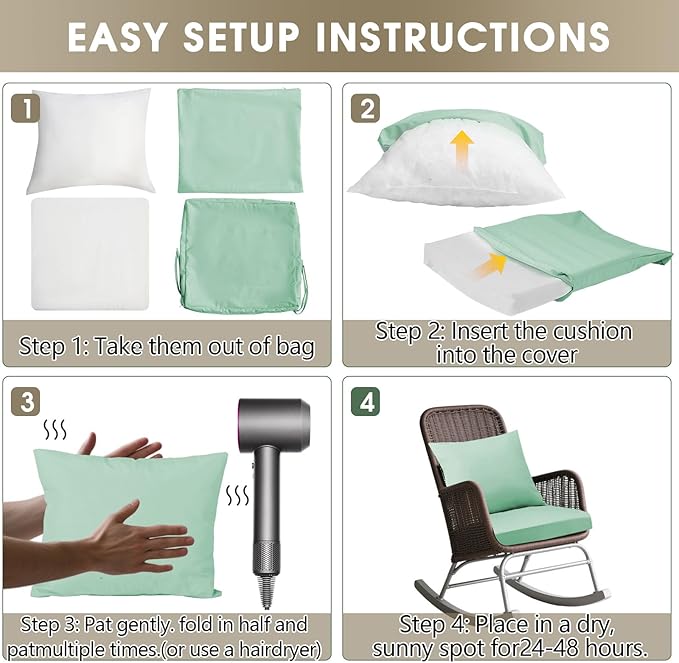 EASY SETUP INSTRUCTIONS

1

Step 1: Take them out of bag

2

Step 2: Insert the cushion into the cover

3

Step 3: Pat gently. fold in half and patmultiple times.(or use a hairdryer)

4

Step 4: Place in a dry, sunny spot for24-48 hours.