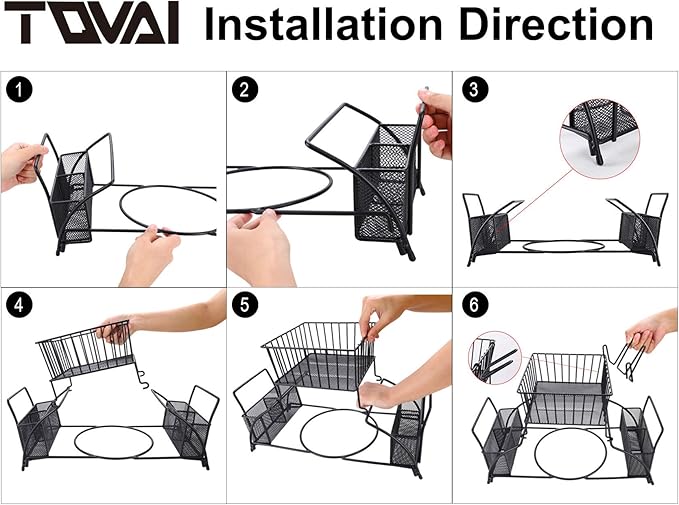 TOVAI Installation Direction

1

2

3

4

5

6