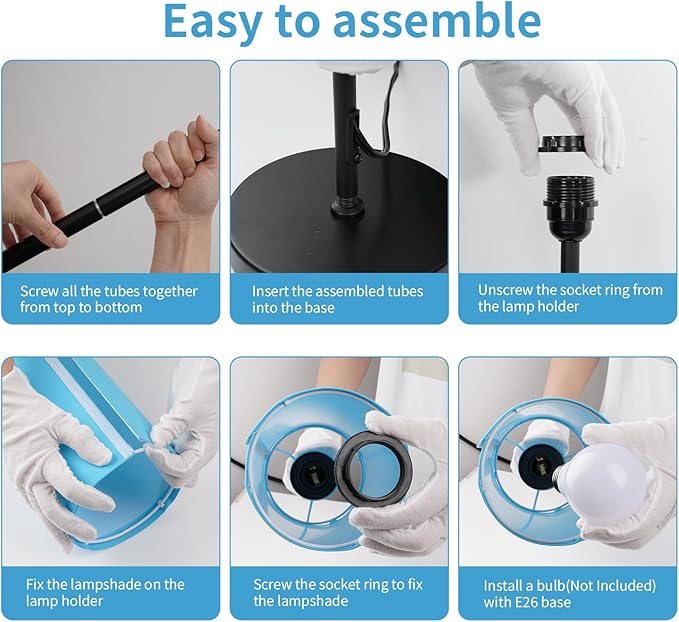 Easy to assemble

Screw all the tubes together from top to bottom

Insert the assembled tubes into the base

Unscrew the socket ring from the lamp holder

Fix the lampshade on the lamp holder

Screw the socket ring to fix the lampshade

Install a bulb(Not Included) with E26 base