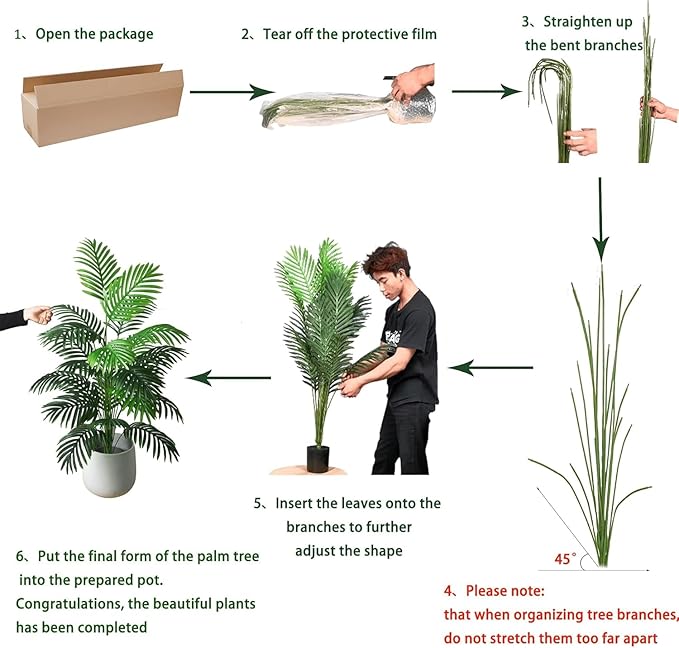 1、Open the package

2、Tear off the protective film

3、Straighten up the bent branches

45°

4、Please note: that when organizing tree branches, do not stretch them too far apart

5、Insert the leaves onto the branches to further adjust the shape

6、Put the final form of the palm tree into the prepared pot. Congratulations, the beautiful plants has been completed