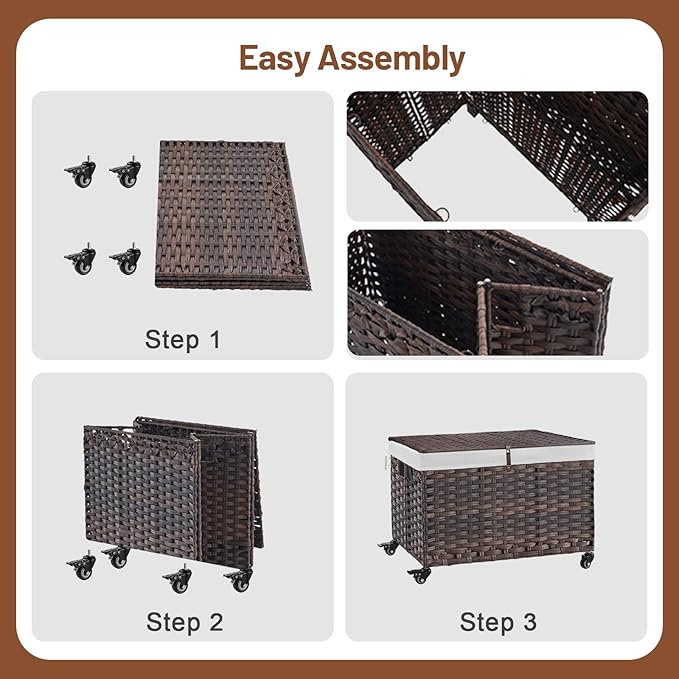 Easy Assembly

Step 1

Step 2

Step 3