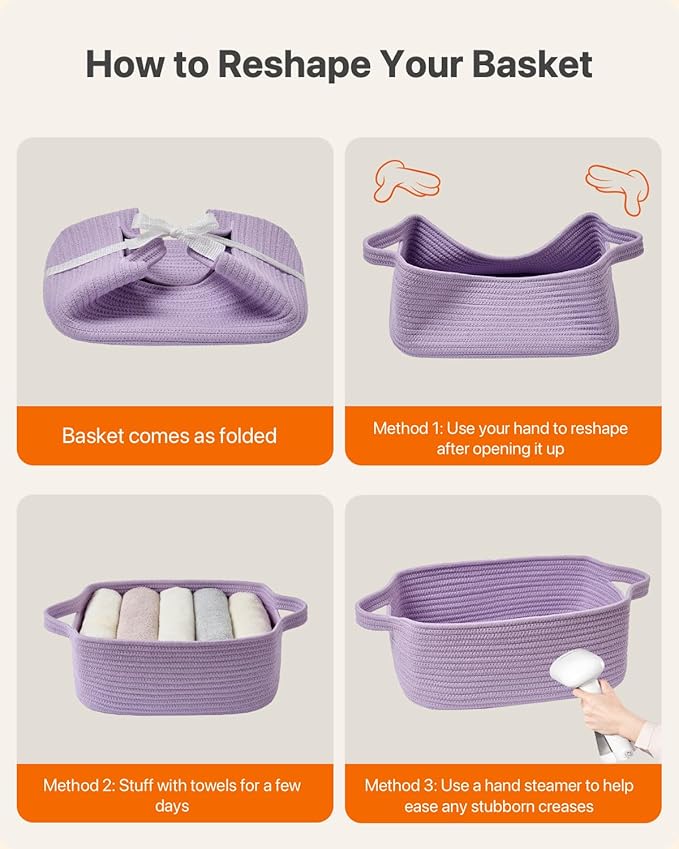 How to Reshape Your Basket

Basket comes as folded

Method 1: Use your hand to reshape after opening it up

Method 2: Stuff with towels for a few days

Method 3: Use a hand steamer to help ease any stubborn creases