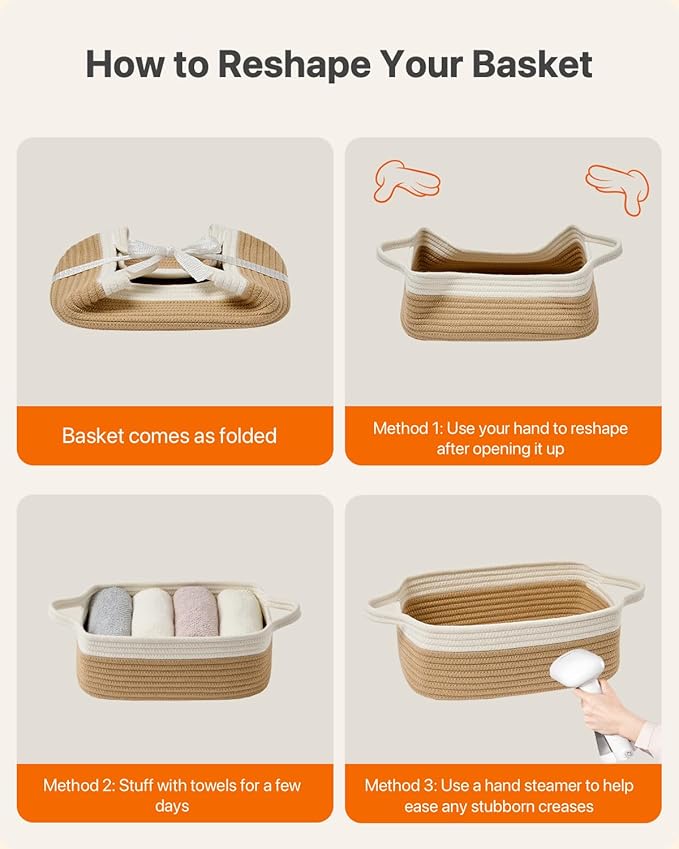 How to Reshape Your Basket

Basket comes as folded

Method 1: Use your hand to reshape after opening it up

Method 2: Stuff with towels for a few days

Method 3: Use a hand steamer to help ease any stubborn creases