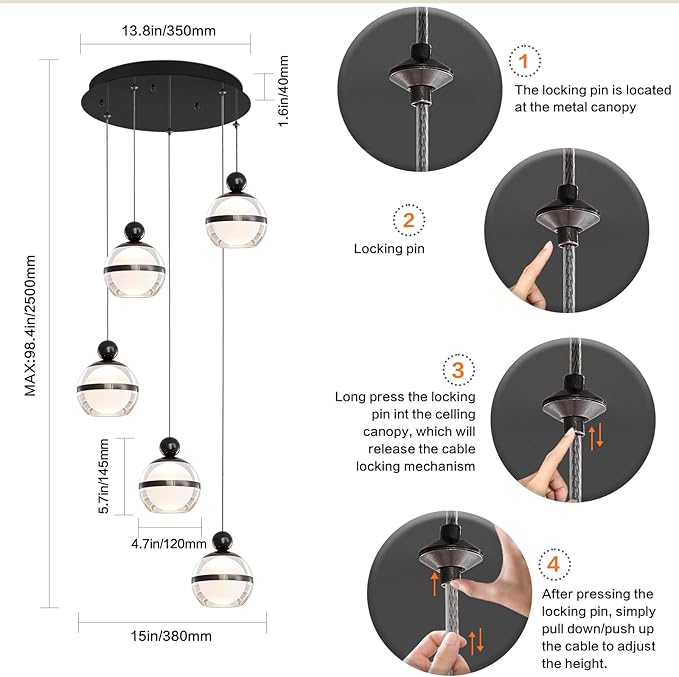 13.8in/350mm

1.6in/40mm

MAX:98.4in/2500mm

5.7in/145mm

4.7in/120mm

15in/380mm

1
The locking pin is located at the metal canopy

2
Locking pin

3
Long press the locking pin int the celling canopy, which will release the cable locking mechanism

4
After pressing the locking pin, simply pull down/push up the cable to adjust the height.