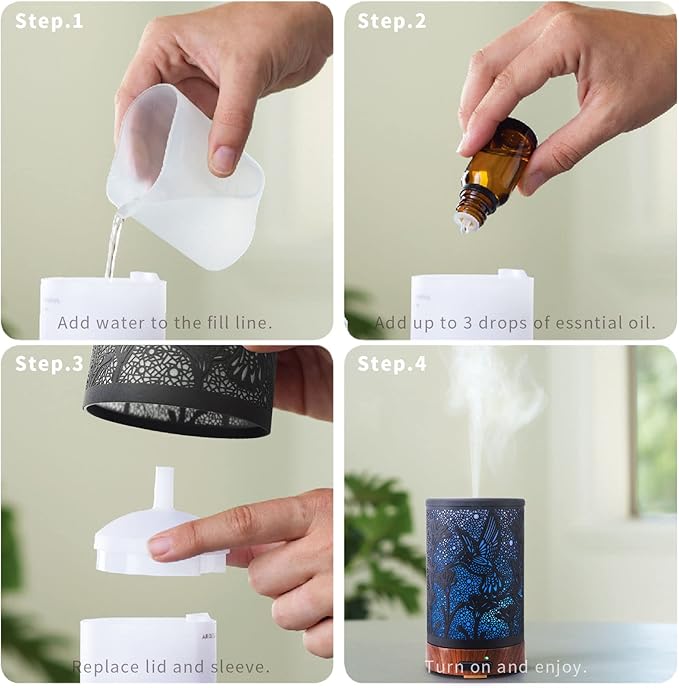 Step.1

Add water to the fill line.

Step.2

Add up to 3 drops of essntial oil.

Step.3

Replace lid and sleeve.

Step.4

Turn on and enjoy.