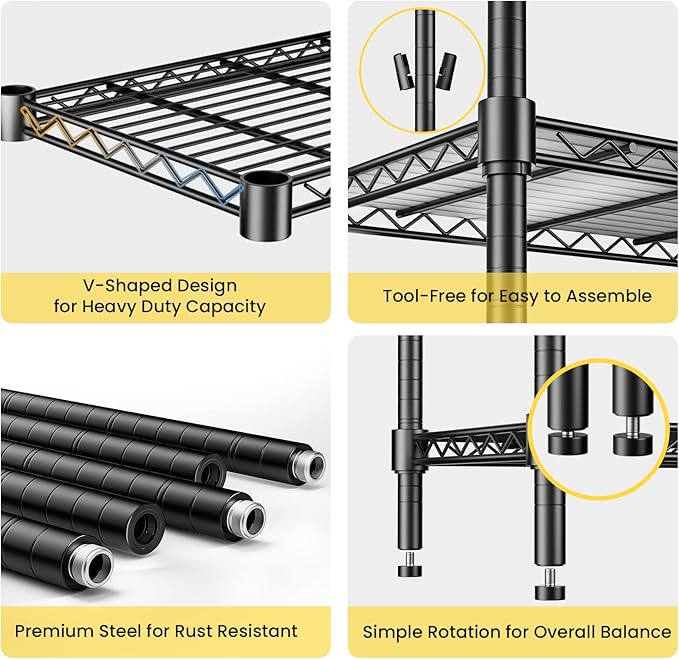 V-Shaped Design
for Heavy Duty Capacity

Tool-Free for Easy to Assemble

Premium Steel for Rust Resistant

Simple Rotation for Overall Balance