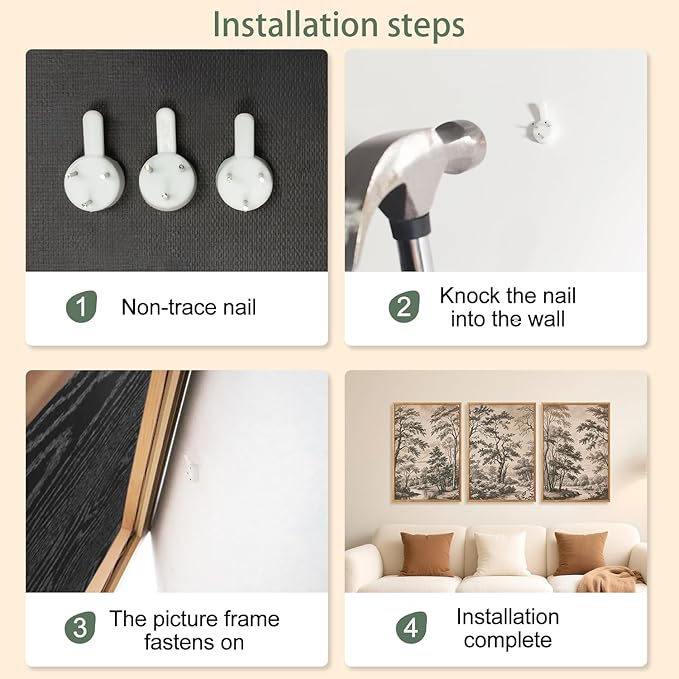 Installation steps

1 Non-trace nail

2 Knock the nail into the wall

3 The picture frame fastens on

4 Installation complete