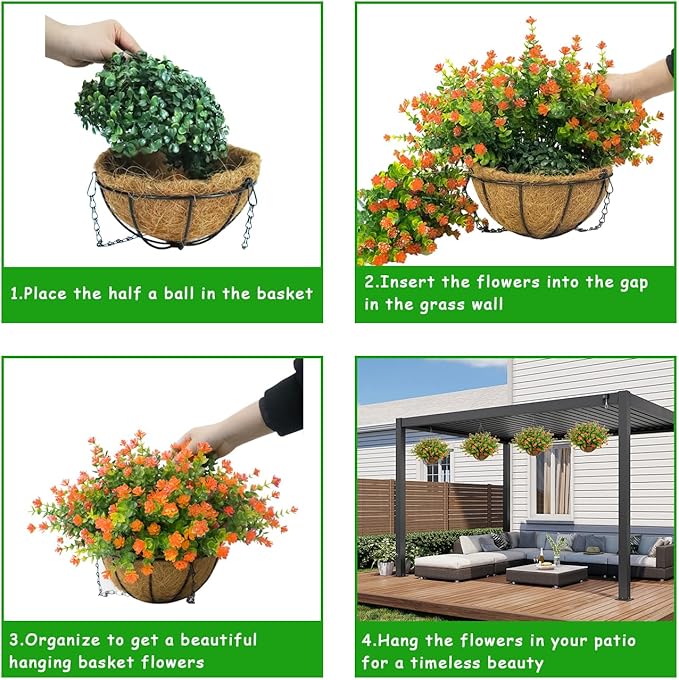 1.Place the half a ball in the basket

2.Insert the flowers into the gap in the grass wall

3.Organize to get a beautiful hanging basket flowers

4.Hang the flowers in your patio for a timeless beauty