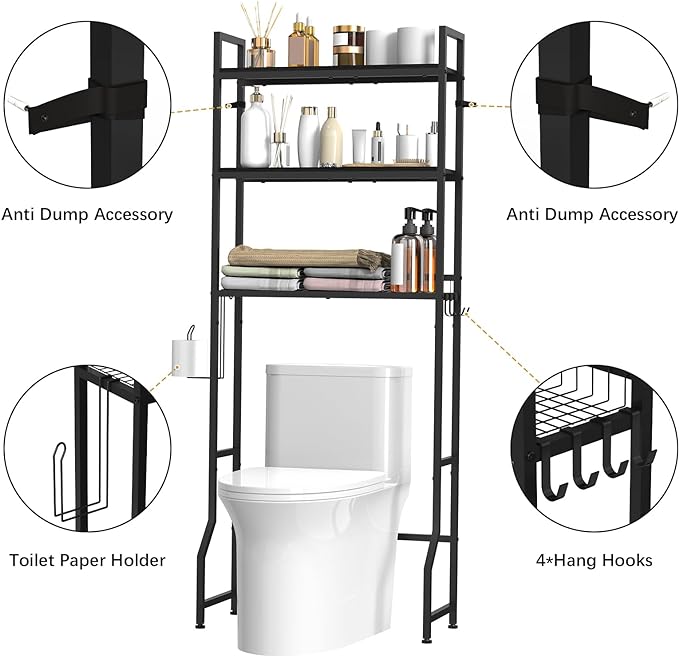 Anti Dump Accessory

Anti Dump Accessory

Toilet Paper Holder

4*Hang Hooks