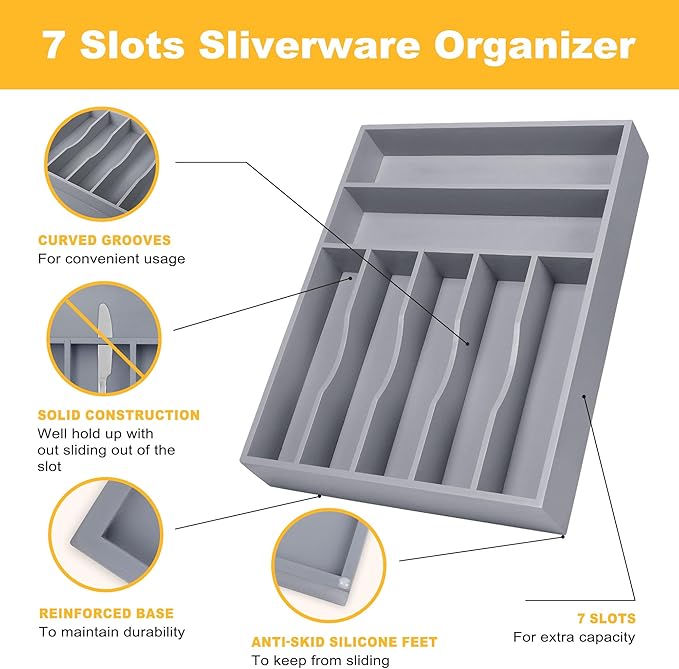 7 Slots Sliverware Organizer

CURVED GROOVES
For convenient usage

SOLID CONSTRUCTION
Well hold up with out sliding out of the slot

REINFORCED BASE
To maintain durability

ANTI-SKID SILICONE FEET
To keep from sliding

7 SLOTS
For extra capacity