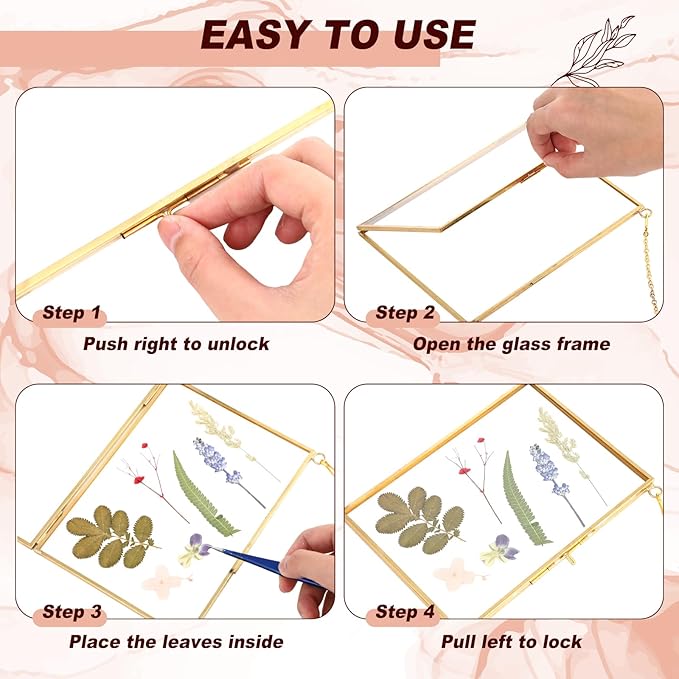 EASY TO USE

Step 1

Push right to unlock

Step 2

Open the glass frame

Step 3

Place the leaves inside

Step 4

Pull left to lock