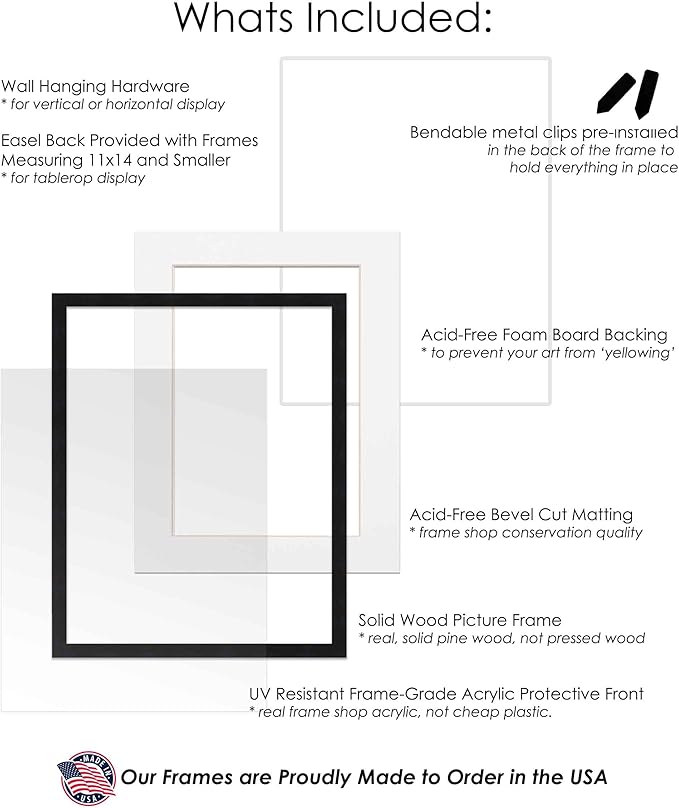 Whats Included:

Wall Hanging Hardware
* for vertical or horizontal display

Easel Back Provided with Frames Measuring 11x14 and Smaller
* for tablerop display

Bendable metal clips pre-installed
in the back of the frame to
hold everything in place

Acid-Free Foam Board Backing
* to prevent your art from 'yellowing'

Acid-Free Bevel Cut Matting
* frame shop conservation quality

Solid Wood Picture Frame
* real, solid pine wood, not pressed wood

UV Resistant Frame-Grade Acrylic Protective Front
* real frame shop acrylic, not cheap plastic.

MADE IN USA

Our Frames are Proudly Made to Order in the USA