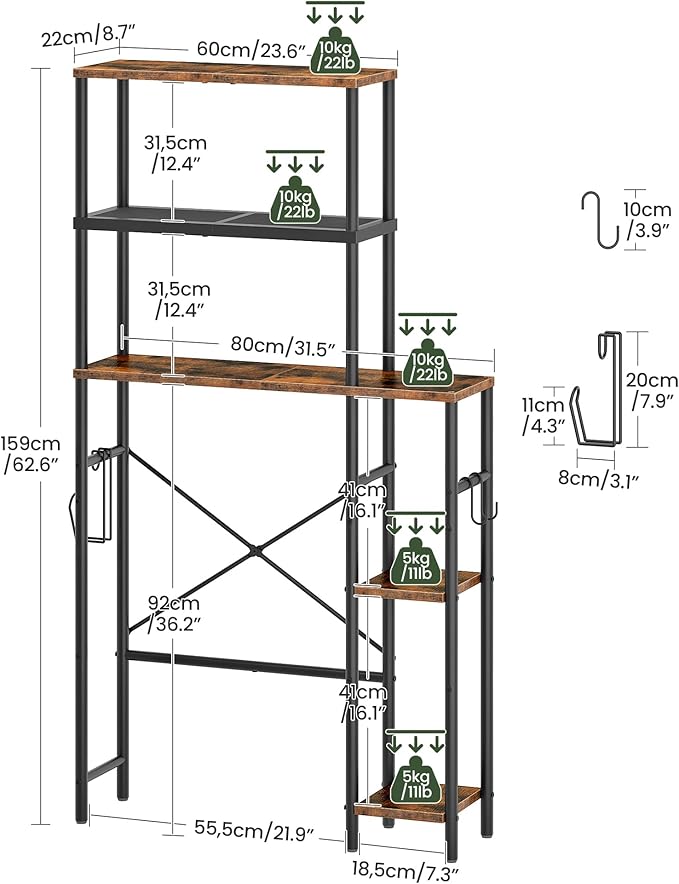 22cm/8.7″
60cm/23.6″
10kg /22lb
31,5cm /12.4″
10kg /22lb
31,5cm /12.4″
80cm/31.5″
10kg /22lb
159cm /62.6″
41cm /16.1″
5kg /11lb
92cm /36.2″
41cm /16.1″
5kg /11lb
55,5cm/21.9″
18,5cm/7.3″
10cm /3.9″
20cm /7.9″
11cm /4.3″
8cm/3.1″