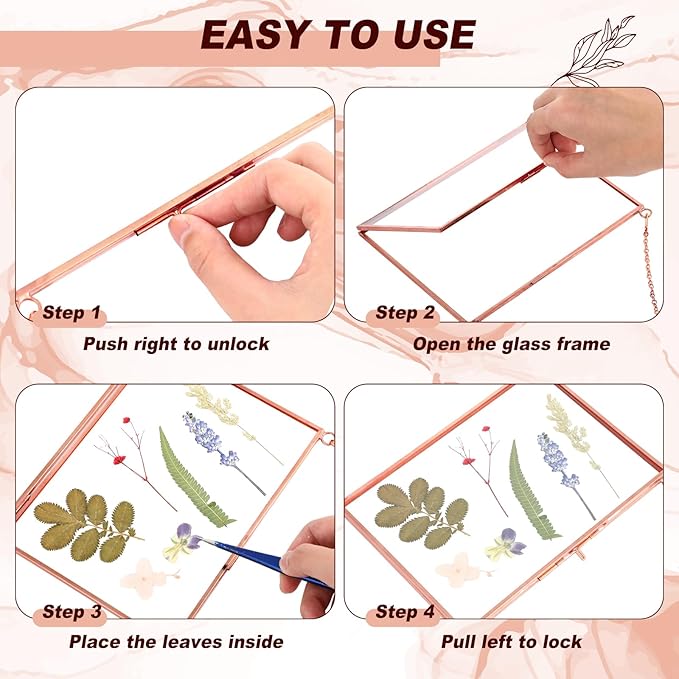 EASY TO USE

Step 1

Push right to unlock

Step 2

Open the glass frame

Step 3

Place the leaves inside

Step 4

Pull left to lock