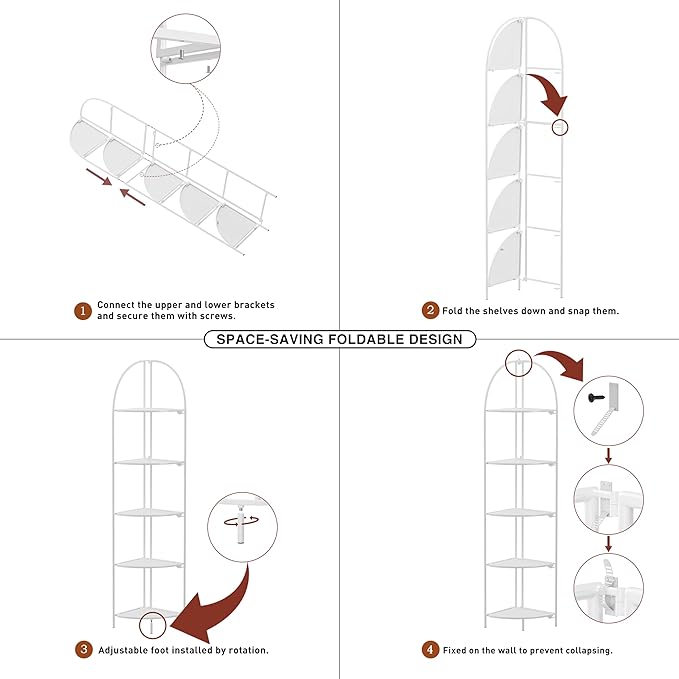 1 Connect the upper and lower brackets and secure them with screws.

2 Fold the shelves down and snap them.

SPACE-SAVING FOLDABLE DESIGN

3 Adjustable foot installed by rotation.

4 Fixed on the wall to prevent collapsing.