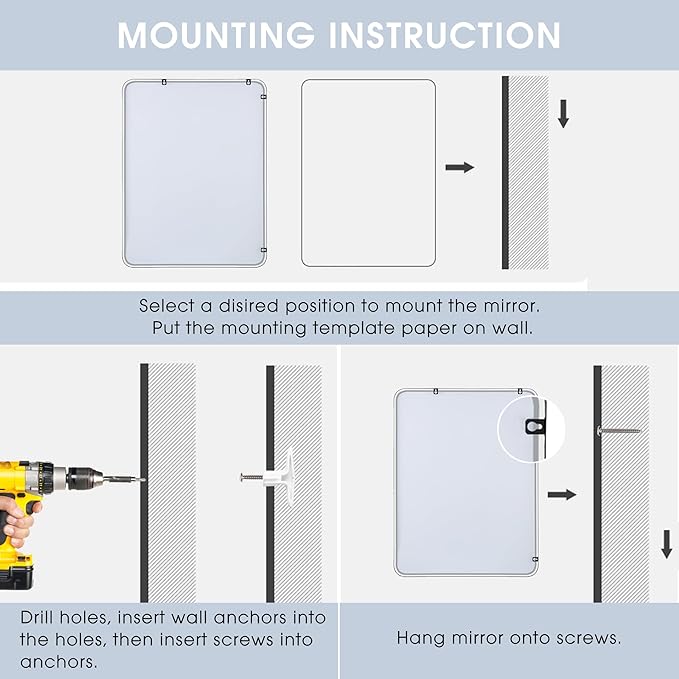 MOUNTING INSTRUCTION

Select a disired position to mount the mirror. Put the mounting template paper on wall.

Drill holes, insert wall anchors into the holes, then insert screws into anchors.

Hang mirror onto screws.