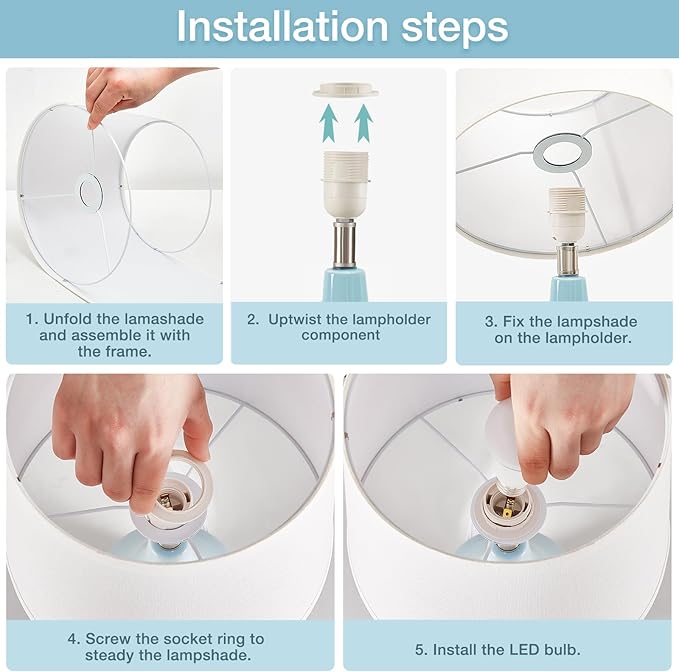 Installation steps

1. Unfold the lamashade and assemble it with the frame.

2. Uptwist the lampholder component

3. Fix the lampshade on the lampholder.

4. Screw the socket ring to steady the lampshade.

5. Install the LED bulb.