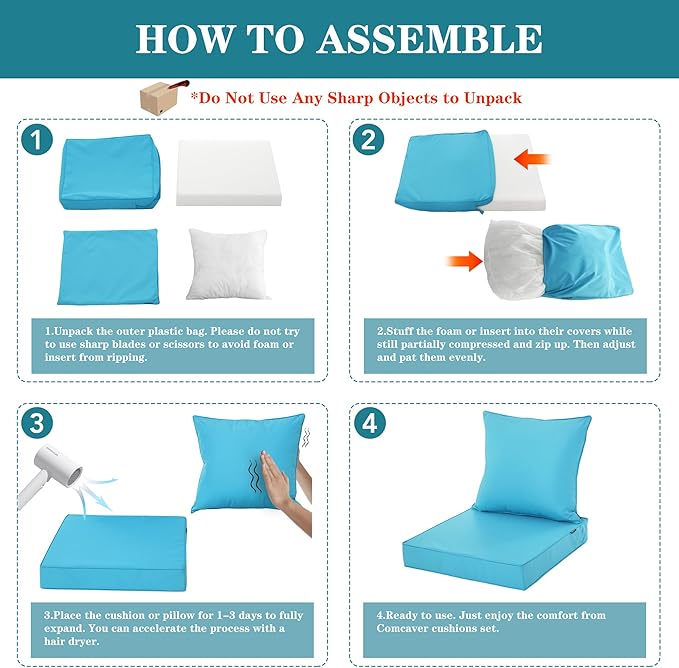 HOW TO ASSEMBLE

*Do Not Use Any Sharp Objects to Unpack

1

1.Unpack the outer plastic bag. Please do not try to use sharp blades or scissors to avoid foam or insert from ripping.

2

2.Stuff the foam or insert into their covers while still partially compressed and zip up. Then adjust and pat them evenly.

3

3.Place the cushion or pillow for 1–3 days to fully expand. You can accelerate the process with a hair dryer.

4

4.Ready to use. Just enjoy the comfort from Comcaver cushions set.