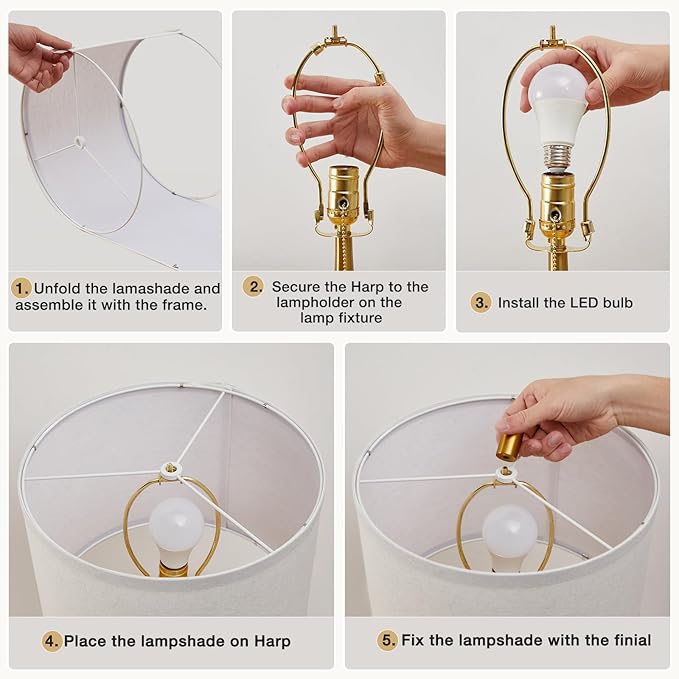 1. Unfold the lamashade and assemble it with the frame.

2. Secure the Harp to the lampholder on the lamp fixture

3. Install the LED bulb

4. Place the lampshade on Harp

5. Fix the lampshade with the finial