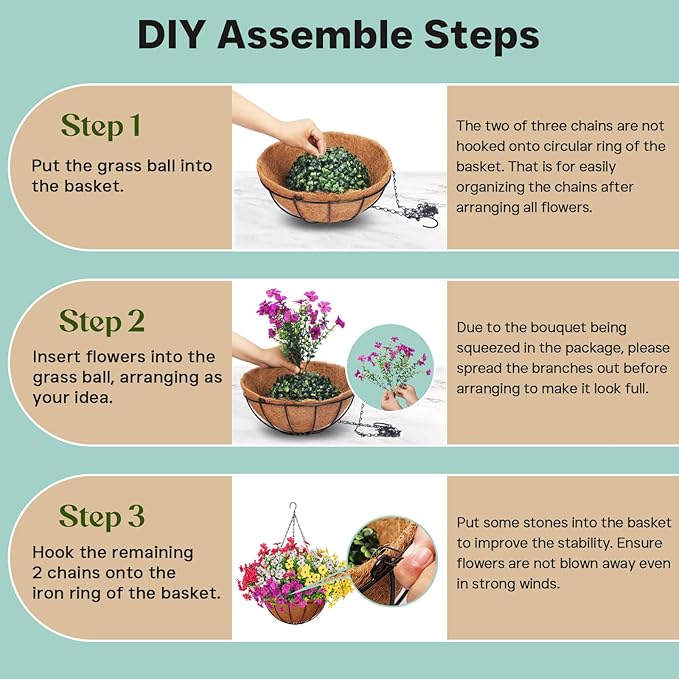 DIY Assemble Steps

Step 1

Put the grass ball into the basket.

The two of three chains are not hooked onto circular ring of the basket. That is for easily organizing the chains after arranging all flowers.

Step 2

Insert flowers into the grass ball, arranging as your idea.

Due to the bouquet being squeezed in the package, please spread the branches out before arranging to make it look full.

Step 3

Hook the remaining 2 chains onto the iron ring of the basket.

Put some stones into the basket to improve the stability. Ensure flowers are not blown away even in strong winds.