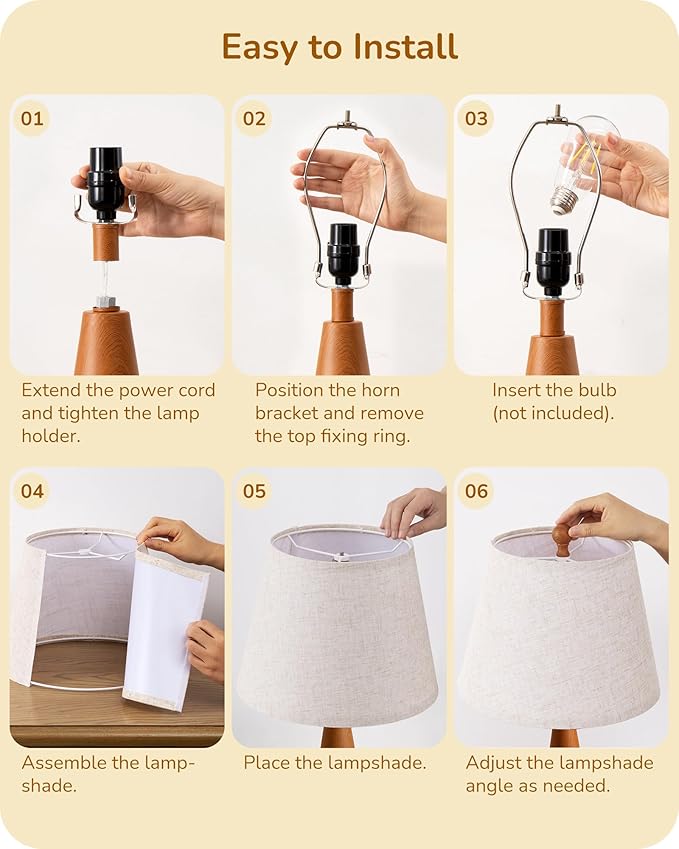 Easy to Install

01

Extend the power cord and tighten the lamp holder.

02

Position the horn bracket and remove the top fixing ring.

03

Insert the bulb (not included).

04

Assemble the lampshade.

05

Place the lampshade.

06

Adjust the lampshade angle as needed.