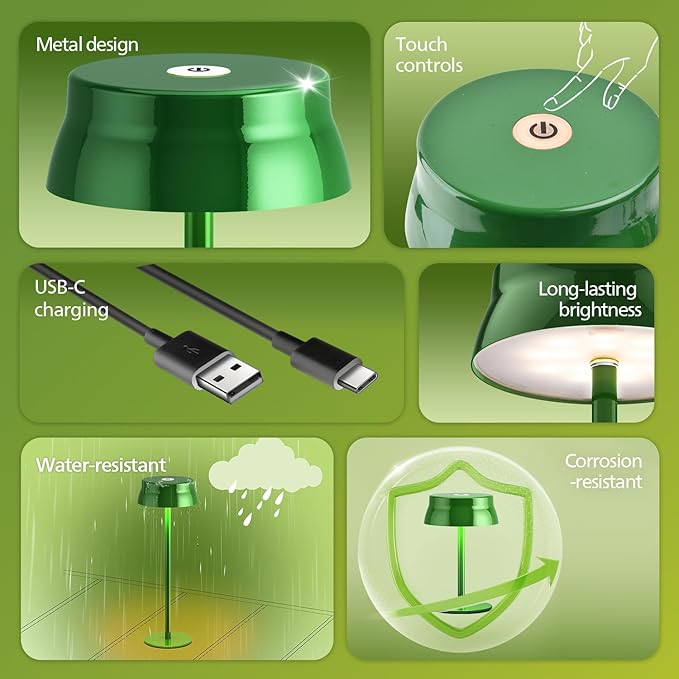 Metal design

Touch controls

USB-C charging

Long-lasting brightness

Water-resistant

Corrosion -resistant