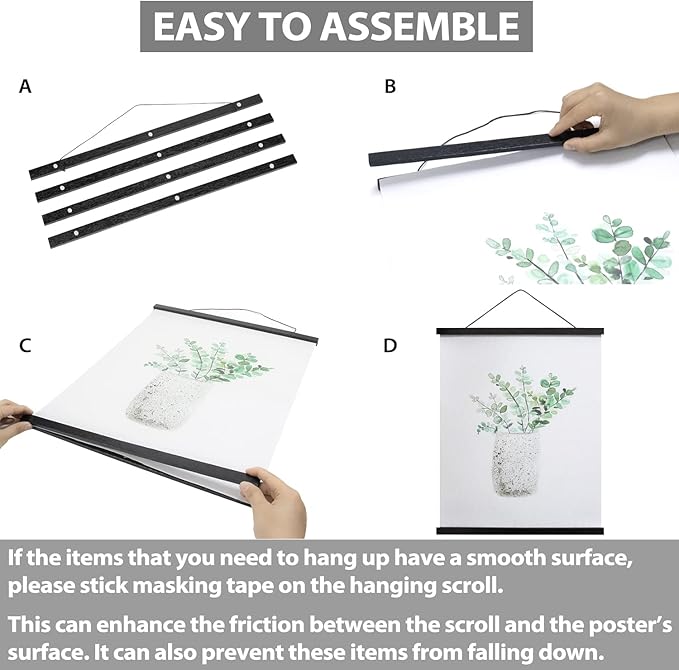 EASY TO ASSEMBLE

A

B

C

D

If the items that you need to hang up have a smooth surface, please stick masking tape on the hanging scroll.

This can enhance the friction between the scroll and the poster's surface. It can also prevent these items from falling down.