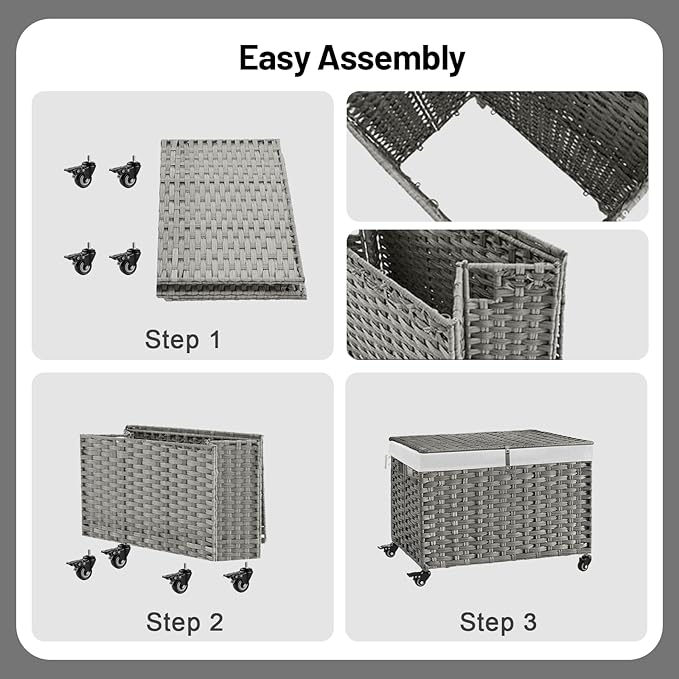 Easy Assembly

Step 1

Step 2

Step 3