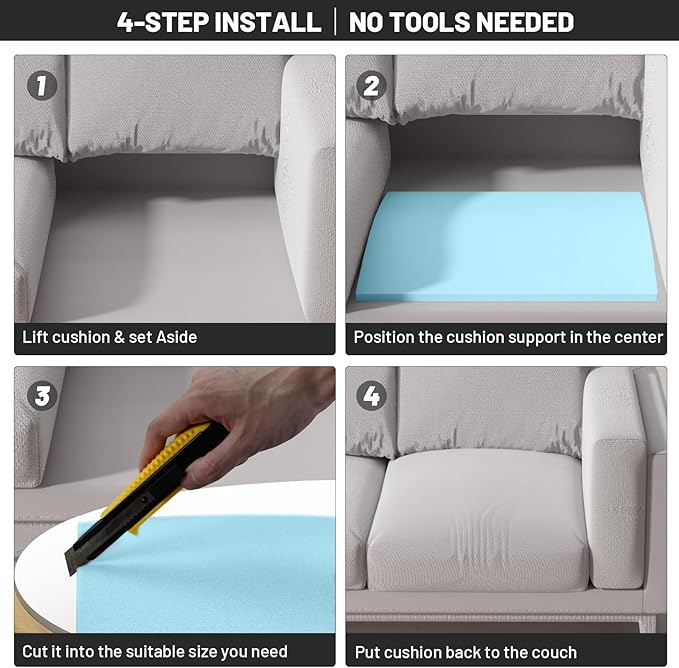 4-STEP INSTALL | NO TOOLS NEEDED

1
Lift cushion & set Aside

2
Position the cushion support in the center

3
Cut it into the suitable size you need

4
Put cushion back to the couch