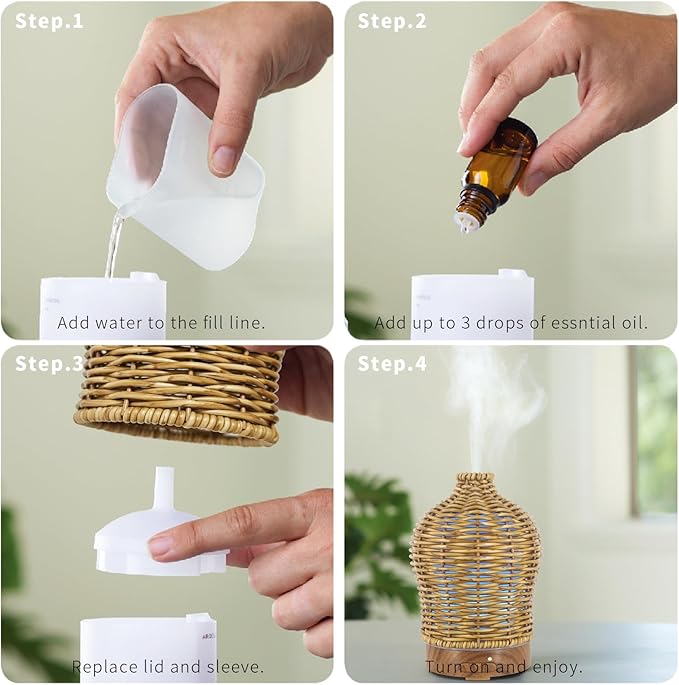 Step.1

Add water to the fill line.

Step.2

Add up to 3 drops of essntial oil.

Step.3

Replace lid and sleeve.

Step.4

Turn on and enjoy.