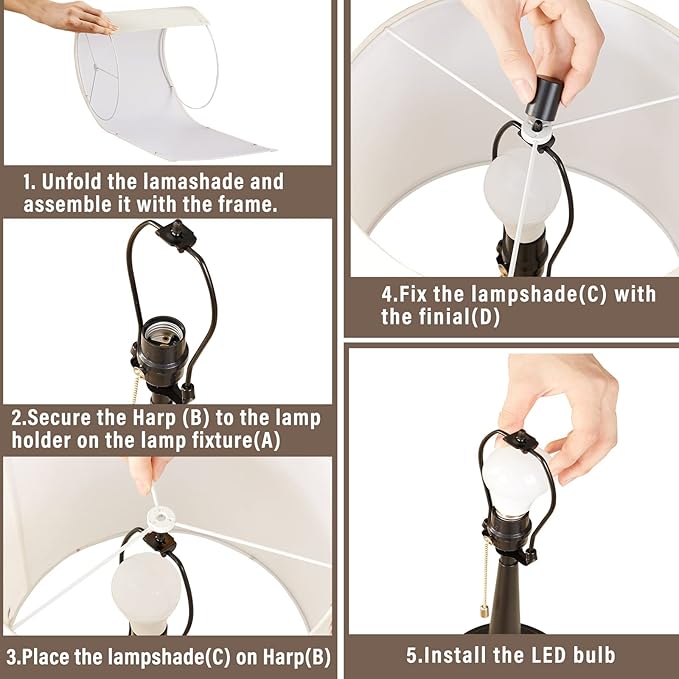 1. Unfold the lamashade and assemble it with the frame.

2.Secure the Harp (B) to the lamp holder on the lamp fixture(A)

3.Place the lampshade(C) on Harp(B)

4.Fix the lampshade(C) with the finial(D)

5.Install the LED bulb