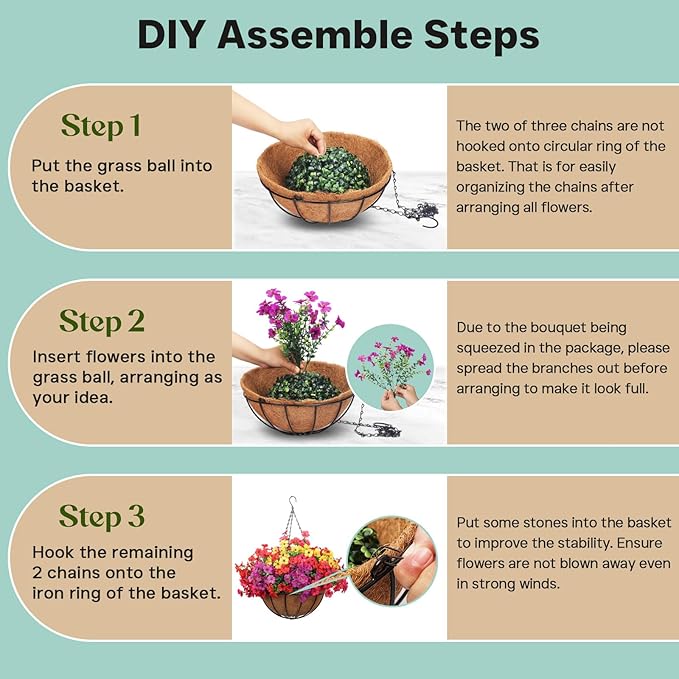 DIY Assemble Steps

Step 1

Put the grass ball into the basket.

The two of three chains are not hooked onto circular ring of the basket. That is for easily organizing the chains after arranging all flowers.

Step 2

Insert flowers into the grass ball, arranging as your idea.

Due to the bouquet being squeezed in the package, please spread the branches out before arranging to make it look full.

Step 3

Hook the remaining 2 chains onto the iron ring of the basket.

Put some stones into the basket to improve the stability. Ensure flowers are not blown away even in strong winds.