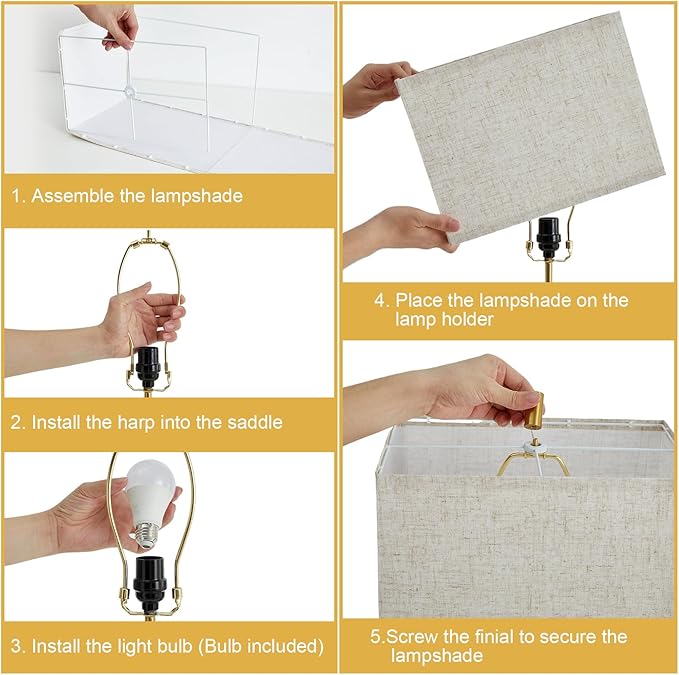 1. Assemble the lampshade

2. Install the harp into the saddle

3. Install the light bulb (Bulb included)

4. Place the lampshade on the lamp holder

5.Screw the finial to secure the lampshade