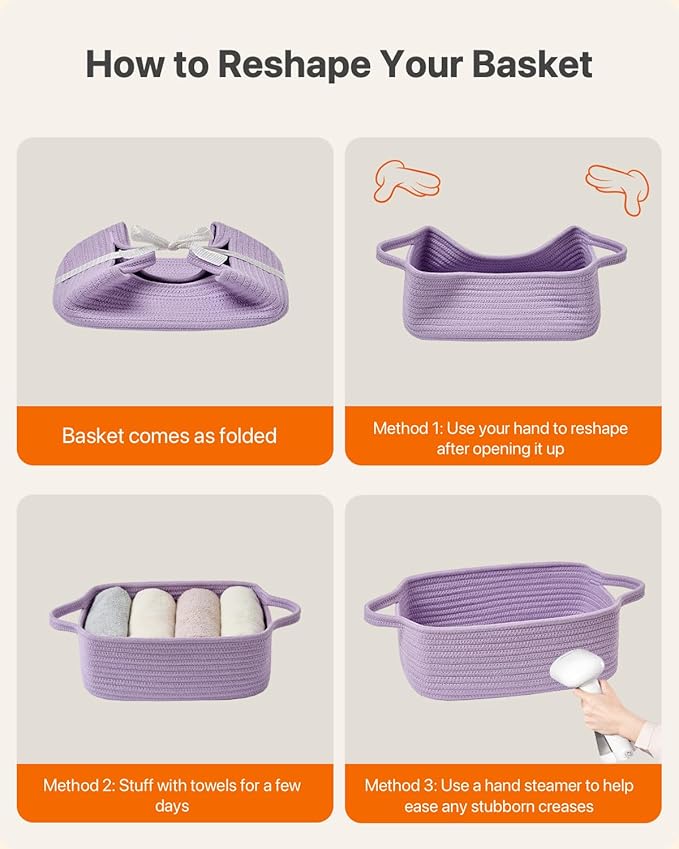 How to Reshape Your Basket

Basket comes as folded

Method 1: Use your hand to reshape after opening it up

Method 2: Stuff with towels for a few days

Method 3: Use a hand steamer to help ease any stubborn creases