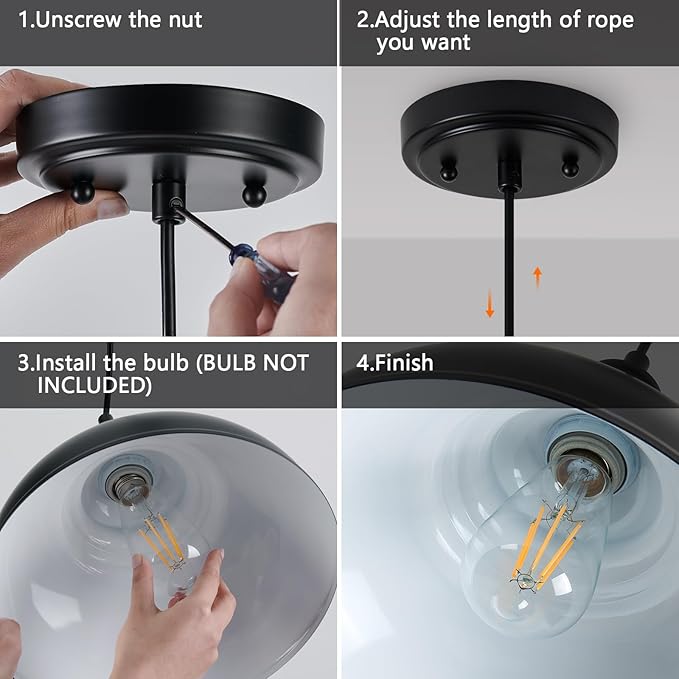 1.Unscrew the nut

2.Adjust the length of rope you want

3.Install the bulb (BULB NOT INCLUDED)

4.Finish