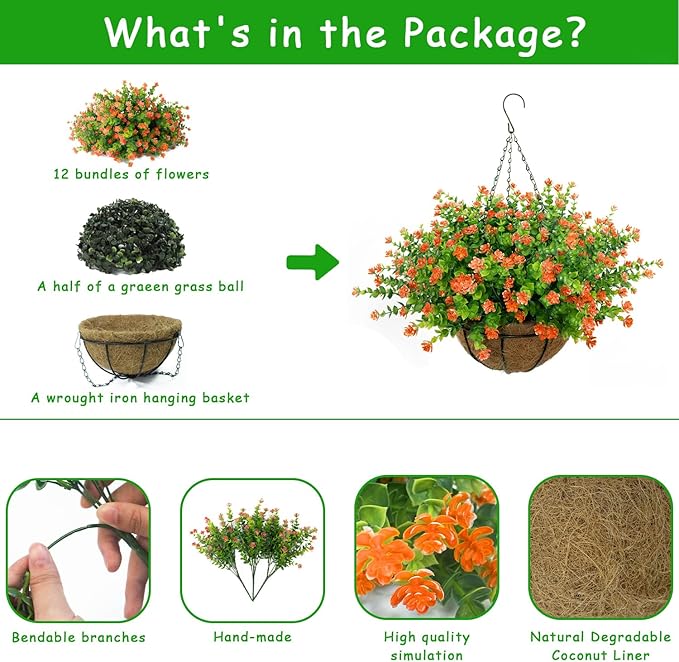 What's in the Package?

12 bundles of flowers

A half of a graeen grass ball

A wrought iron hanging basket

Bendable branches

Hand-made

High quality simulation

Natural Degradable Coconut Liner