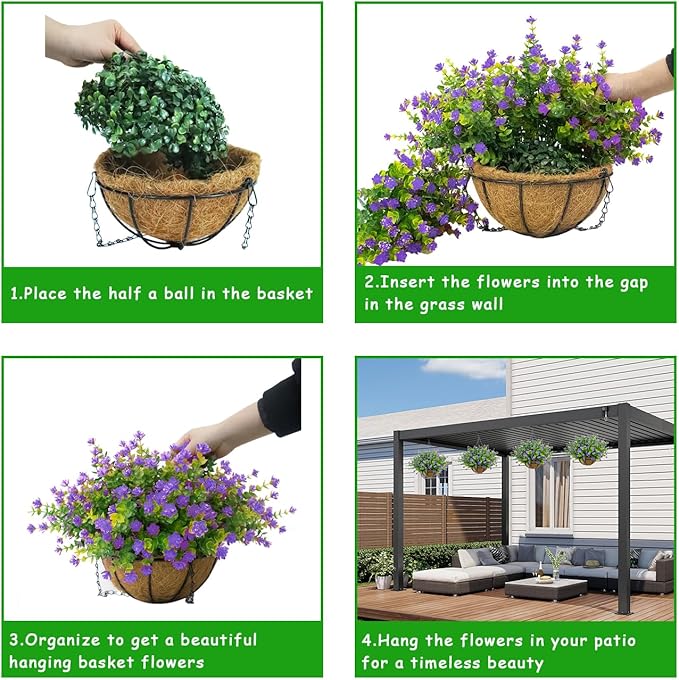 1.Place the half a ball in the basket

2.Insert the flowers into the gap in the grass wall

3.Organize to get a beautiful hanging basket flowers

4.Hang the flowers in your patio for a timeless beauty