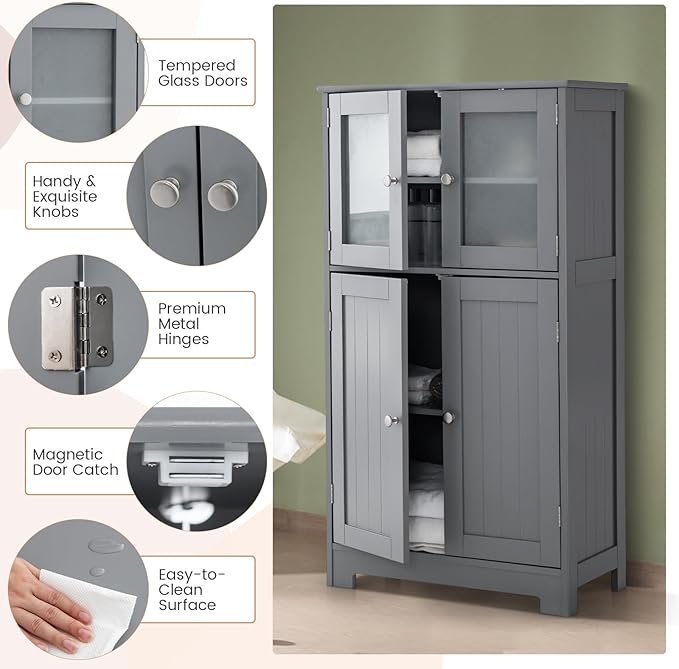 Tempered Glass Doors

Handy & Exquisite Knobs

Premium Metal Hinges

Magnetic Door Catch

Easy-to-Clean Surface