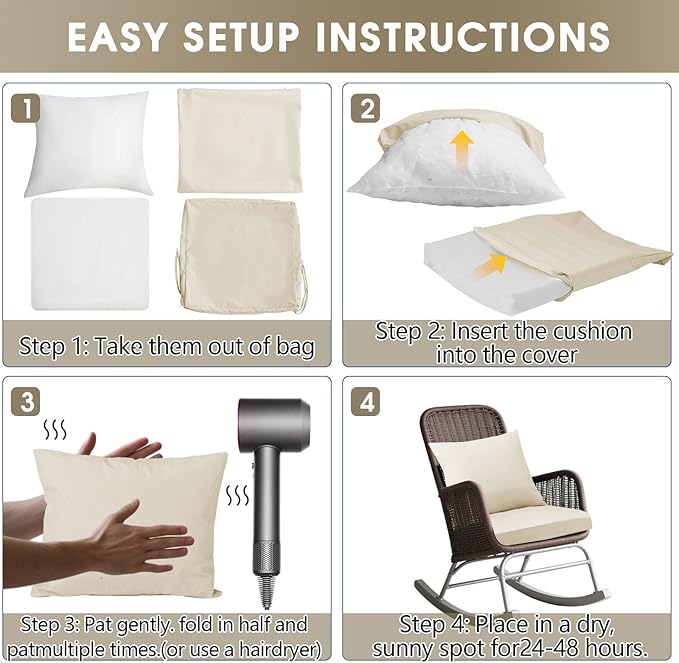 EASY SETUP INSTRUCTIONS

1

Step 1: Take them out of bag

2

Step 2: Insert the cushion into the cover

3

Step 3: Pat gently. fold in half and patmultiple times.(or use a hairdryer)

4

Step 4: Place in a dry, sunny spot for24-48 hours.