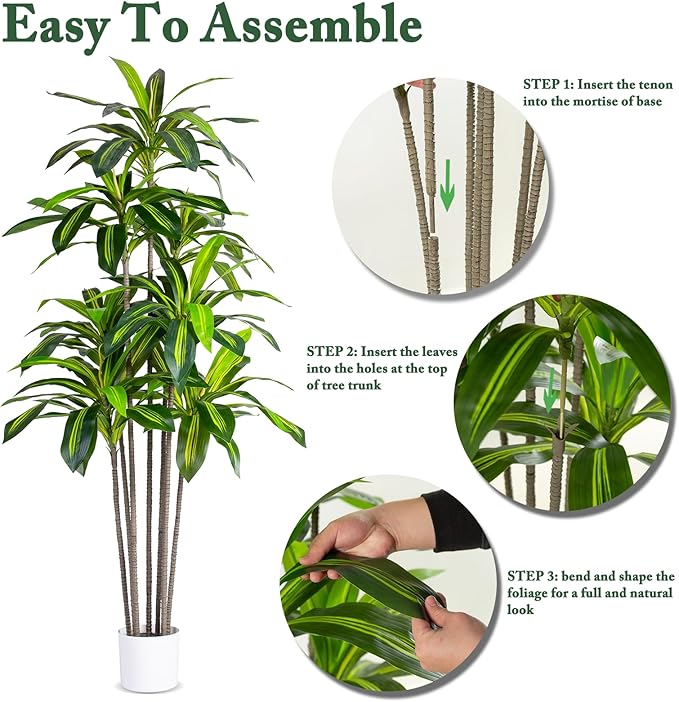 Easy To Assemble

STEP 1: Insert the tenon into the mortise of base

STEP 2: Insert the leaves into the holes at the top of tree trunk

STEP 3: bend and shape the foliage for a full and natural look