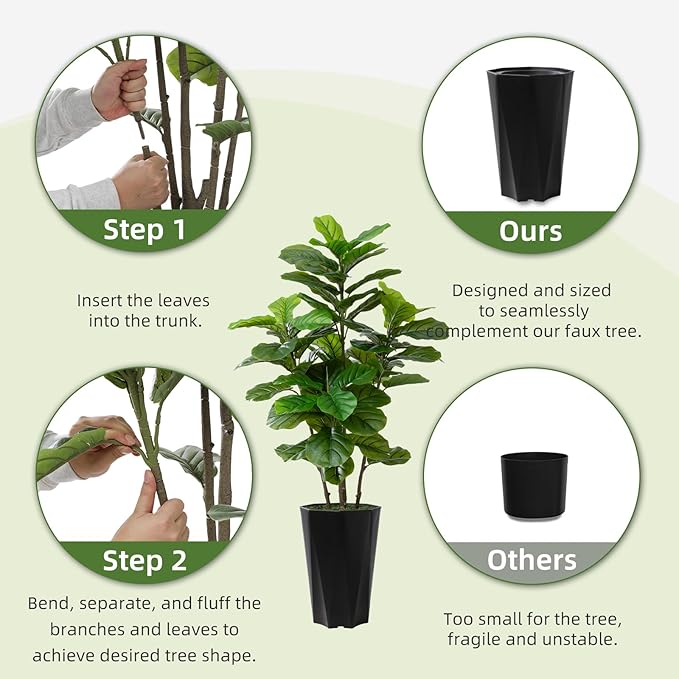 Step 1

Insert the leaves into the trunk.

Step 2

Bend, separate, and fluff the branches and leaves to achieve desired tree shape.

Ours

Designed and sized to seamlessly complement our faux tree.

Others

Too small for the tree, fragile and unstable.