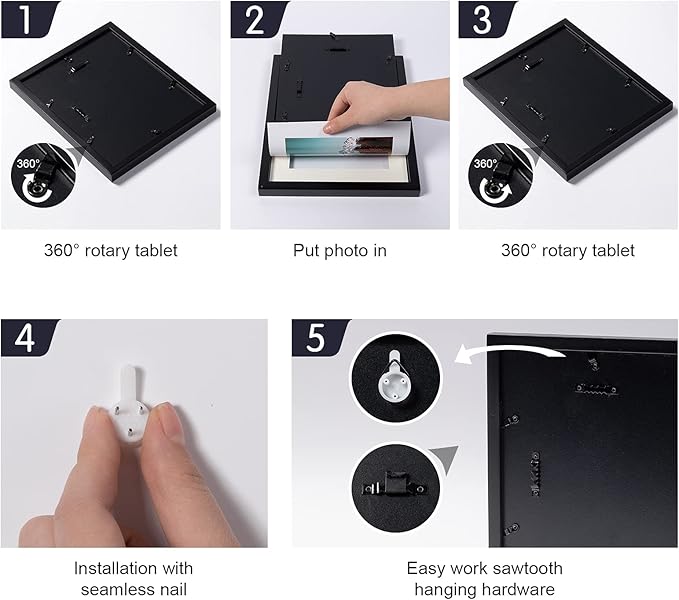 1

360°

360° rotary tablet

2

Put photo in

3

360°

360° rotary tablet

4

Installation with seamless nail

5

Easy work sawtooth hanging hardware