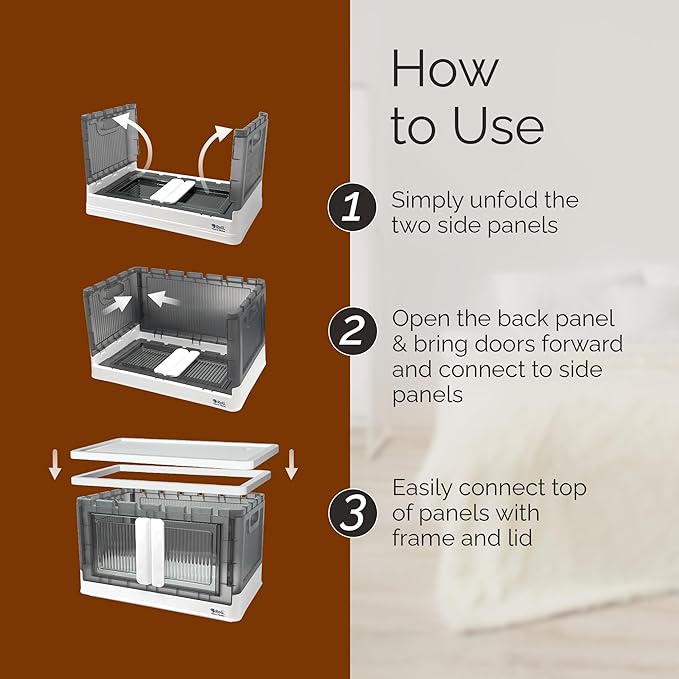 How to Use

1 Simply unfold the two side panels

2 Open the back panel & bring doors forward and connect to side panels

3 Easily connect top of panels with frame and lid