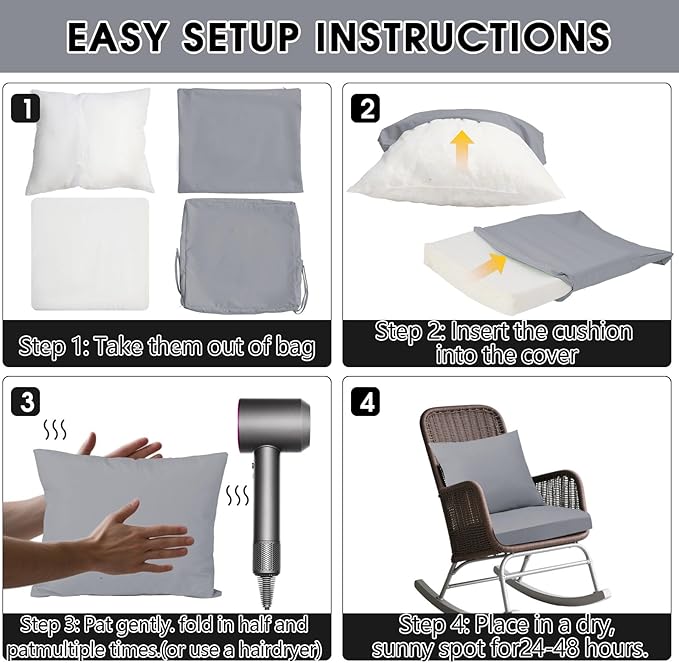 EASY SETUP INSTRUCTIONS

1

Step 1: Take them out of bag

2

Step 2: Insert the cushion into the cover

3

Step 3: Pat gently. fold in half and patmultiple times.(or use a hairdryer)

4

Step 4: Place in a dry, sunny spot for24-48 hours.