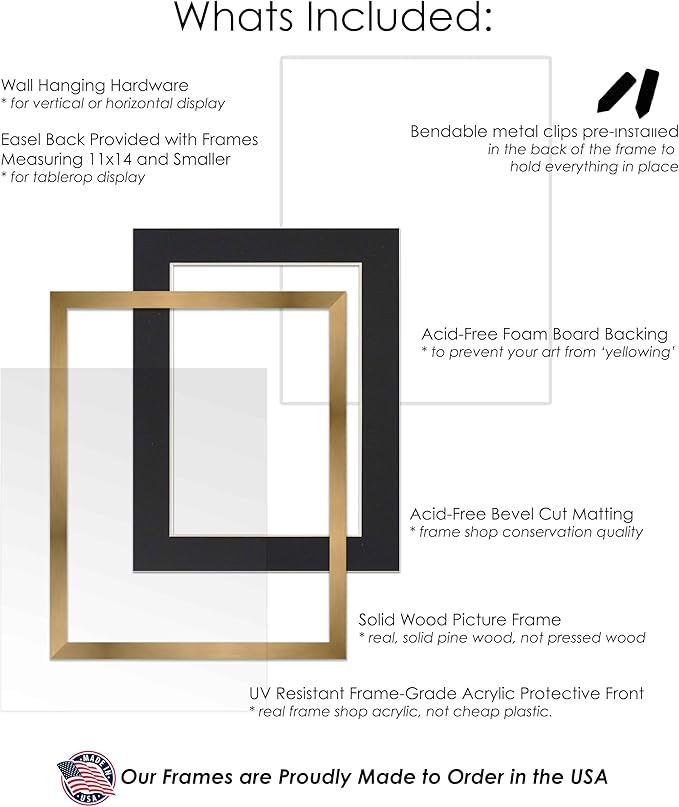 Whats Included:

Wall Hanging Hardware
* for vertical or horizontal display

Easel Back Provided with Frames Measuring 11x14 and Smaller
* for tablerop display

Bendable metal clips pre-installed
in the back of the frame to hold everything in place

Acid-Free Foam Board Backing
* to prevent your art from 'yellowing'

Acid-Free Bevel Cut Matting
* frame shop conservation quality

Solid Wood Picture Frame
* real, solid pine wood, not pressed wood

UV Resistant Frame-Grade Acrylic Protective Front
* real frame shop acrylic, not cheap plastic.

MADE IN USA

Our Frames are Proudly Made to Order in the USA