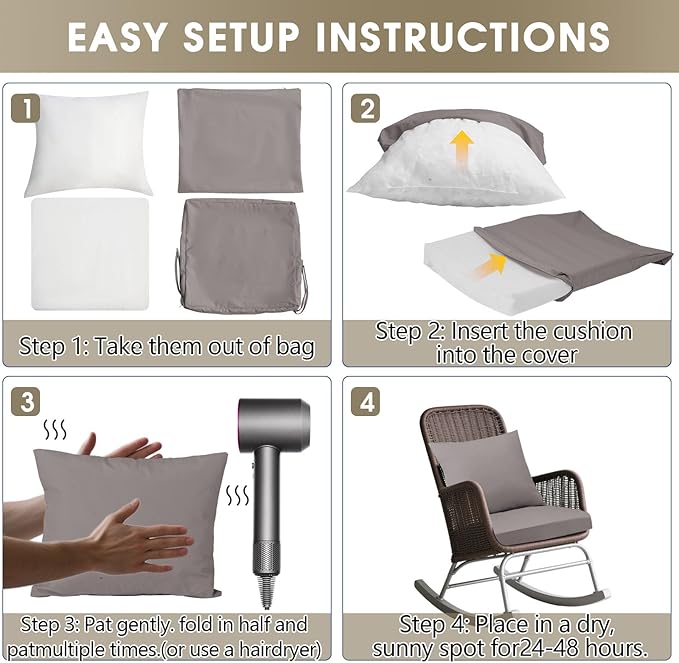 EASY SETUP INSTRUCTIONS

1

Step 1: Take them out of bag

2

Step 2: Insert the cushion into the cover

3

Step 3: Pat gently. fold in half and patmultiple times.(or use a hairdryer)

4

Step 4: Place in a dry, sunny spot for24-48 hours.